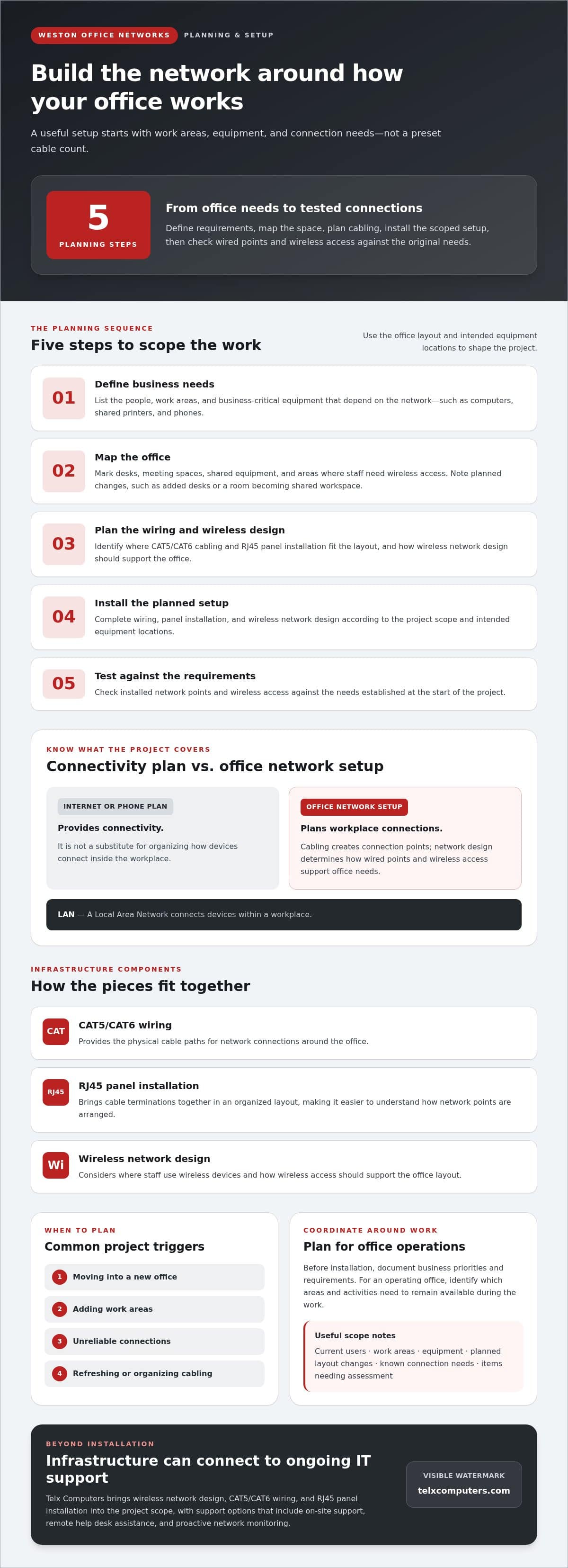 WESTON OFFICE NETWORKS PLANNING & SETUP

Build the network around how your office works

A useful setup starts with work areas, equipment, and connection needs—not a preset cable count.

5
PLANNING STEPS

From office needs to tested connections

Define requirements, map the space, plan cabling, install the scoped setup, then check wired points and wireless access against the original needs.

THE PLANNING SEQUENCE

Five steps to scope the work

Use the office layout and intended equipment locations to shape the project.

01
Define business needs
List the people, work areas, and business-critical equipment that depend on the network—such as computers, shared printers, and phones.

02
Map the office
Mark desks, meeting spaces, shared equipment, and areas where staff need wireless access. Note planned changes, such as added desks or a room becoming shared workspace.

03
Plan the wiring and wireless design
Identify where CAT5/CAT6 cabling and RJ45 panel installation fit the layout, and how wireless network design should support the office.

04
Install the planned setup
Complete wiring, panel installation, and wireless network design according to the project scope and intended equipment locations.

05
Test against the requirements
Check installed network points and wireless access against the needs established at the start of the project.

KNOW WHAT THE PROJECT COVERS

Connectivity plan vs. office network setup

INTERNET OR PHONE PLAN
Provides connectivity.
It is not a substitute for organizing how devices connect inside the workplace.

OFFICE NETWORK SETUP
Plans workplace connections.
Cabling creates connection points; network design determines how wired points and wireless access support office needs.

LAN — A Local Area Network connects devices within a workplace.

INFRASTRUCTURE COMPONENTS

How the pieces fit together

CAT
CAT5/CAT6 wiring
Provides the physical cable paths for network connections around the office.

RJ45
RJ45 panel installation
Brings cable terminations together in an organized layout, making it easier to understand how network points are arranged.

Wi
Wireless network design
Considers where staff use wireless devices and how wireless access should support the office layout.

WHEN TO PLAN

Common project triggers

1 Moving into a new office
2 Adding work areas
3 Unreliable connections
4 Refreshing or organizing cabling

COORDINATE AROUND WORK

Plan for office operations

Before installation, document business priorities and requirements. For an operating office, identify which areas and activities need to remain available during the work.

Useful scope notes
Current users · work areas · equipment · planned layout changes · known connection needs · items needing assessment

BEYOND INSTALLATION

Infrastructure can connect to ongoing IT support

Telx Computers brings wireless network design, CAT5/CAT6 wiring, and RJ45 panel installation into the project scope, with support options that include on-site support, remote help desk assistance, and proactive network monitoring.

VISIBLE WATERMARK
telxcomputers.com